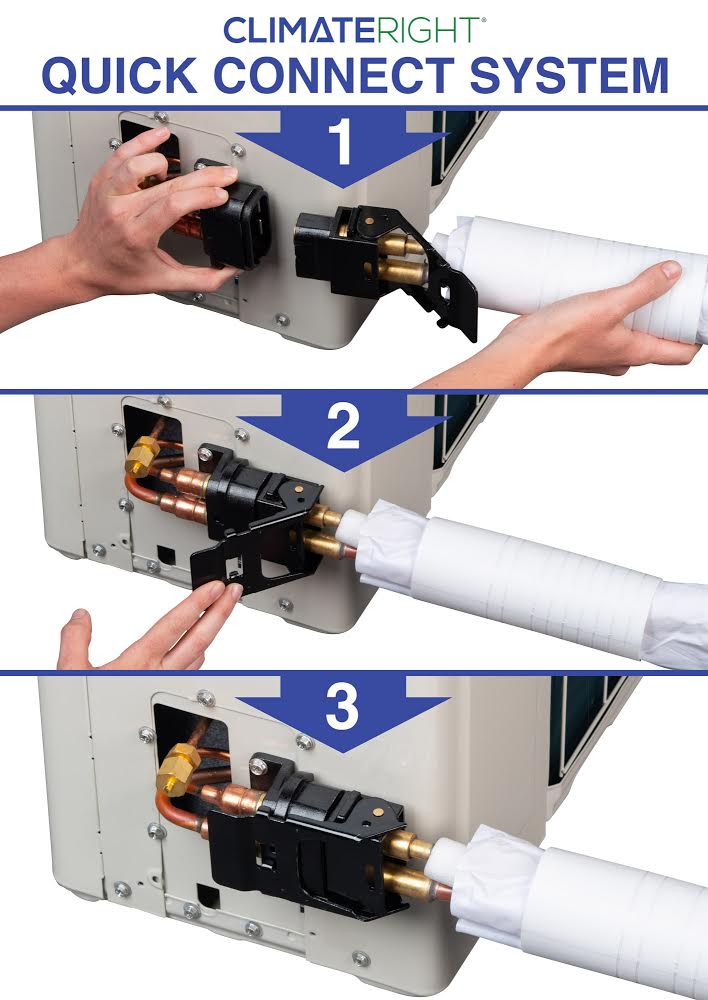 CLIMATERIGHT®
QUICK CONNECT SYSTEM

1

2

3